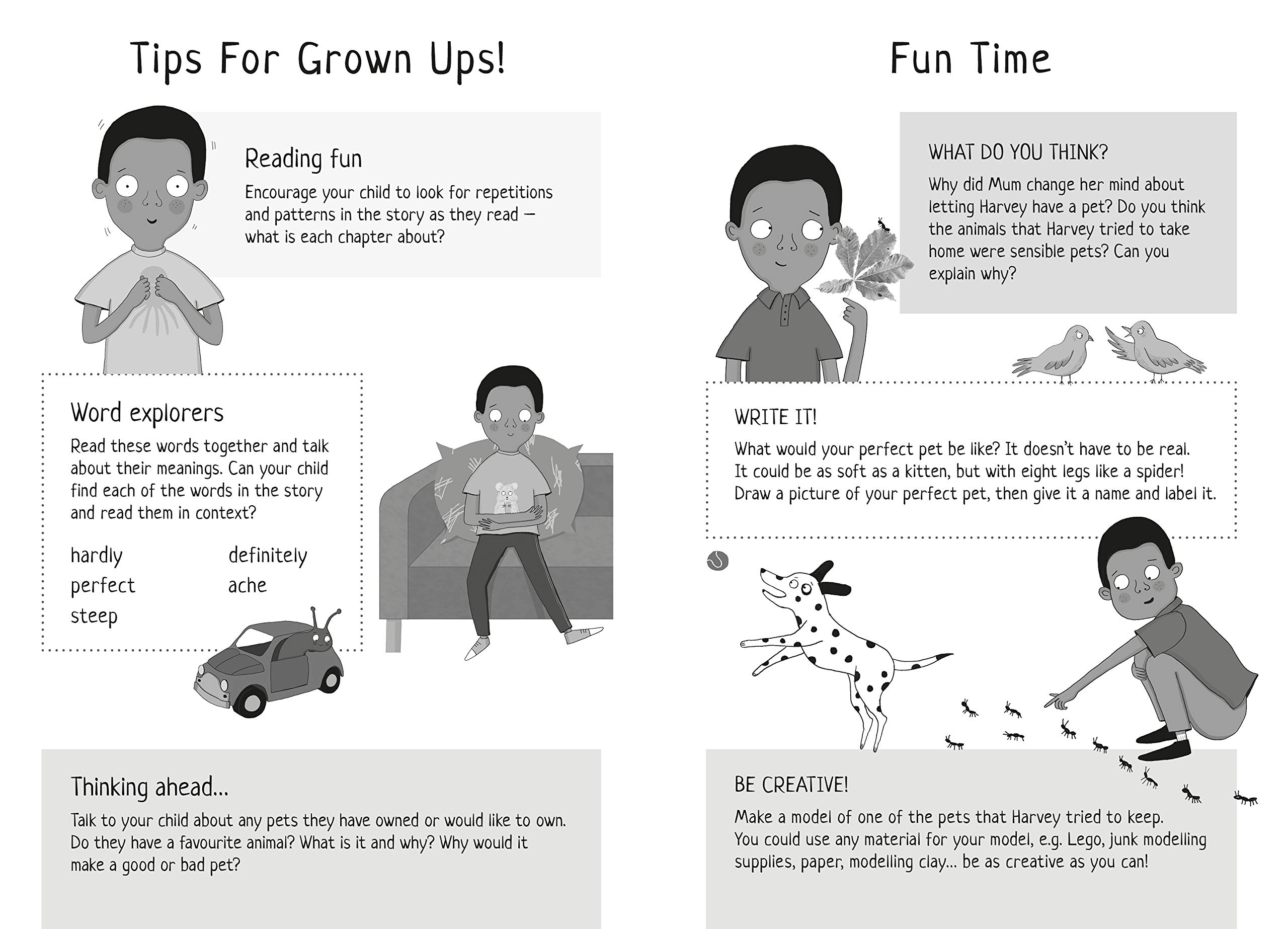 Tips For Grown Ups!

Reading fun

Encourage your child to look for repetitions and patterns in the story as they read — what is each chapter about?

Word explorers

Read these words together and talk about their meanings. Can your child find each of the words in the story and read them in context?

hardly
perfect
steep
definitely
ache

Thinking ahead...

Talk to your child about any pets they have owned or would like to own. Do they have a favourite animal? What is it and why? Why would it make a good or bad pet?

Fun Time

WHAT DO YOU THINK?

Why did Mum change her mind about letting Harvey have a pet? Do you think the animals that Harvey tried to take home were sensible pets? Can you explain why?

WRITE IT!

What would your perfect pet be like? It doesn't have to be real. It could be as soft as a kitten, but with eight legs like a spider! Draw a picture of your perfect pet, then give it a name and label it.

BE CREATIVE!

Make a model of one of the pets that Harvey tried to keep. You could use any material for your model, e.g. Lego, junk modelling supplies, paper, modelling clay... be as creative as you can!